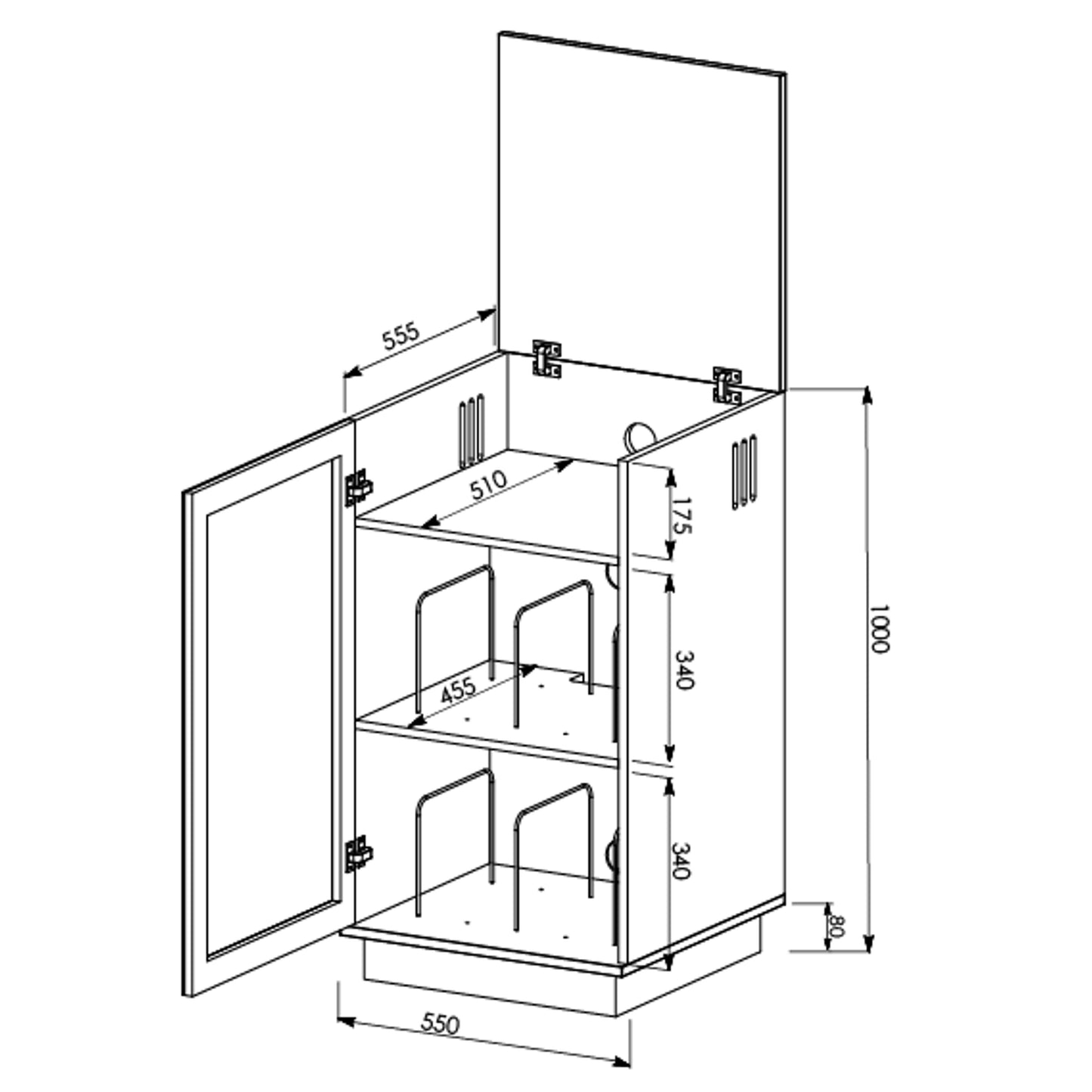 555
510
175
1000
340
455
340
80
550